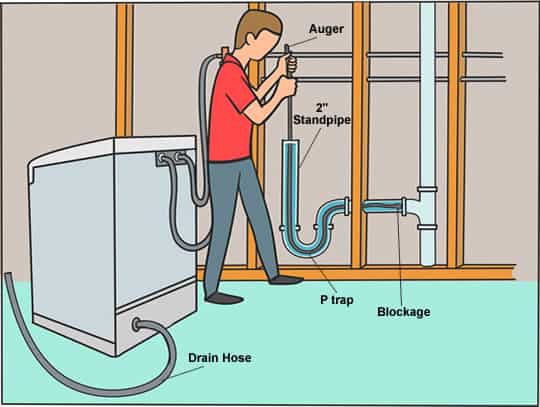 Auger

2"
Standpipe

P trap

Blockage

Drain Hose